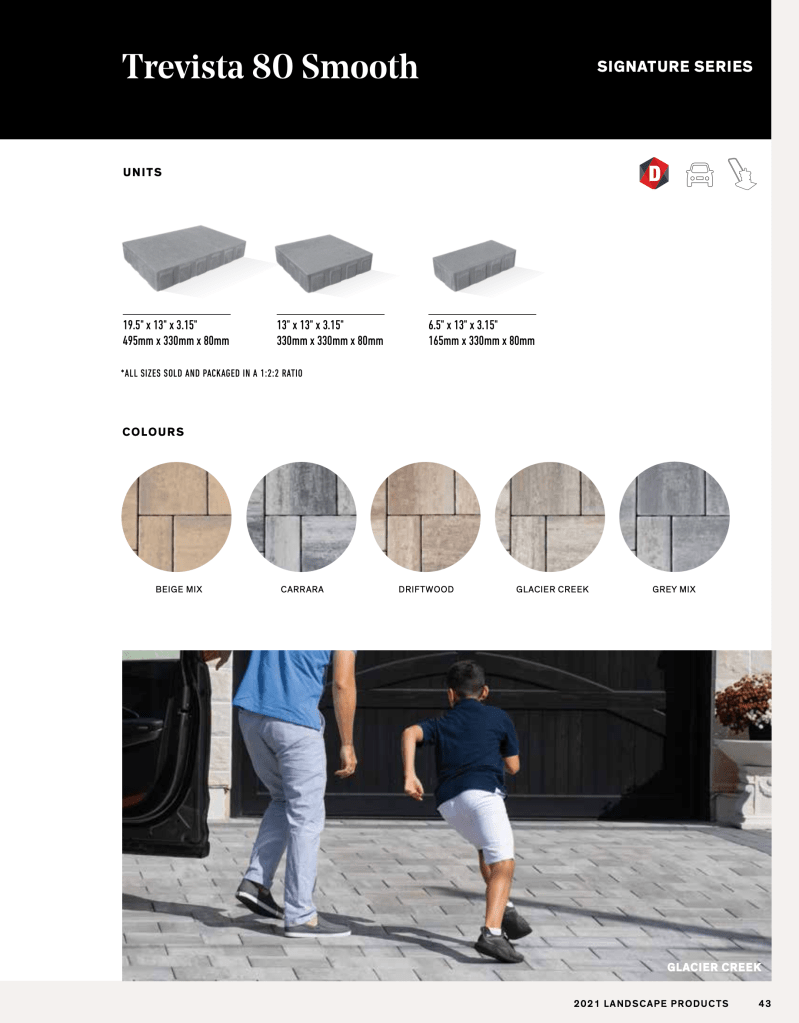 Trevista 80 Smooth

SIGNATURE SERIES

UNITS

D

19.5" x 13" x 3.15"
495mm x 330mm x 80mm

13" x 13" x 3.15"
330mm x 330mm x 80mm

6.5" x 13" x 3.15"
165mm x 330mm x 80mm

*ALL SIZES SOLD AND PACKAGED IN A 1:2:2 RATIO

COLOURS

BEIGE MIX

CARRARA

DRIFTWOOD

GLACIER CREEK

GREY MIX

GLACIER CREEK

2021 LANDSCAPE PRODUCTS 43